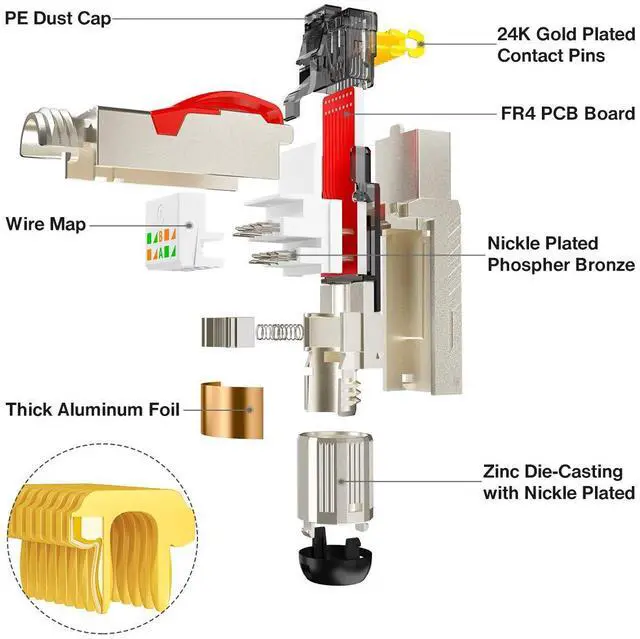 PE Dust Cap

24K Gold Plated Contact Pins

FR4 PCB Board

Wire Map

B

A

Nickle Plated Phospher Bronze

Thick Aluminum Foil

Zinc Die-Casting with Nickle Plated