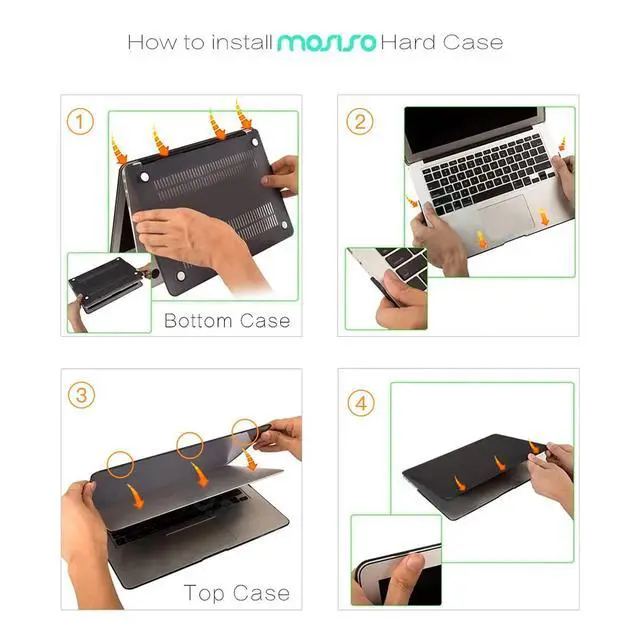 How to install mosiso Hard Case

1

Bottom Case

2

3

Top Case

4