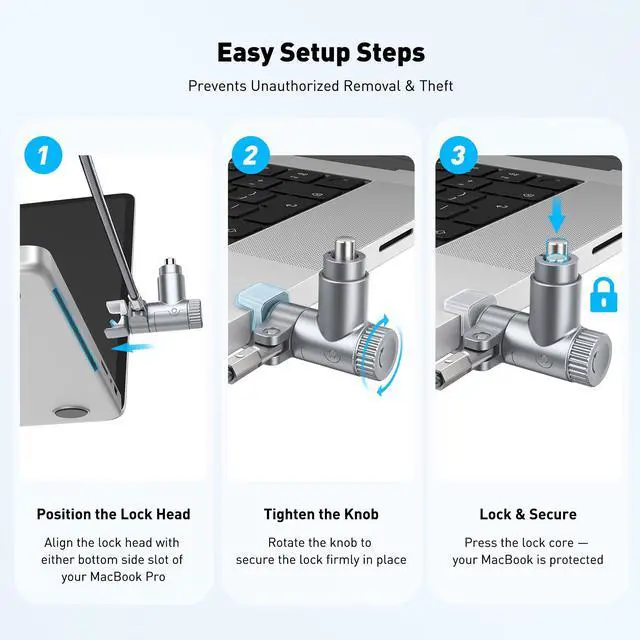 Easy Setup Steps

Prevents Unauthorized Removal & Theft

1

Position the Lock Head

Align the lock head with either bottom side slot of your MacBook Pro

2

Tighten the Knob

Rotate the knob to secure the lock firmly in place

3

Lock & Secure

Press the lock core — your MacBook is protected