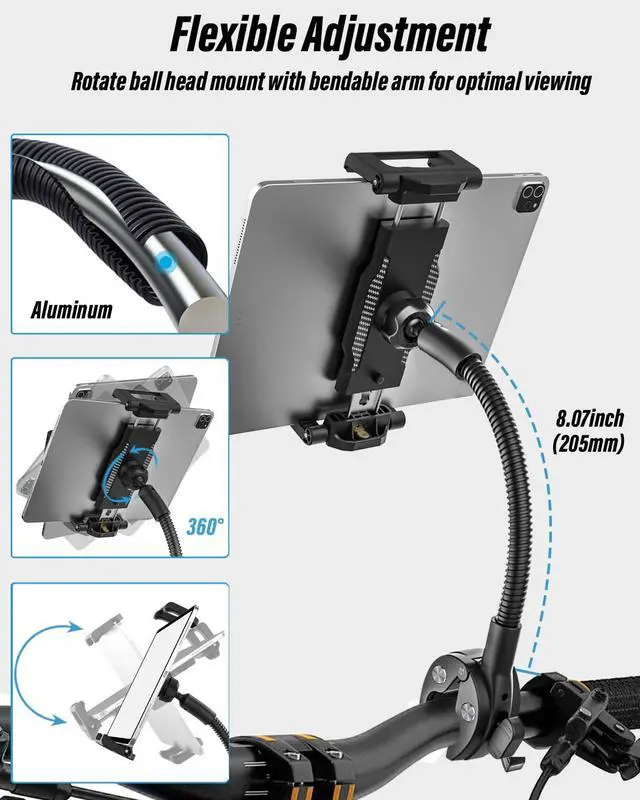 Flexible Adjustment

Rotate ball head mount with bendable arm for optimal viewing

Aluminum

360°

8.07inch (205mm)