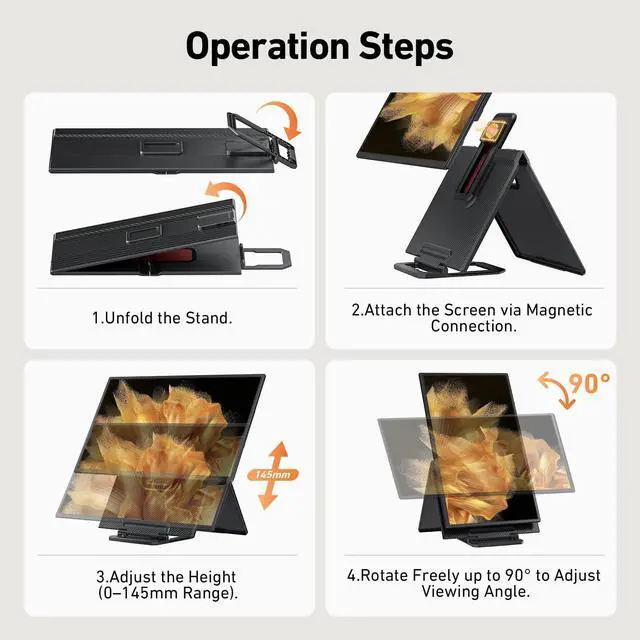 Operation Steps

1.Unfold the Stand.

2.Attach the Screen via Magnetic Connection.

145mm

3.Adjust the Height (0–145mm Range).

90°

4.Rotate Freely up to 90° to Adjust Viewing Angle.