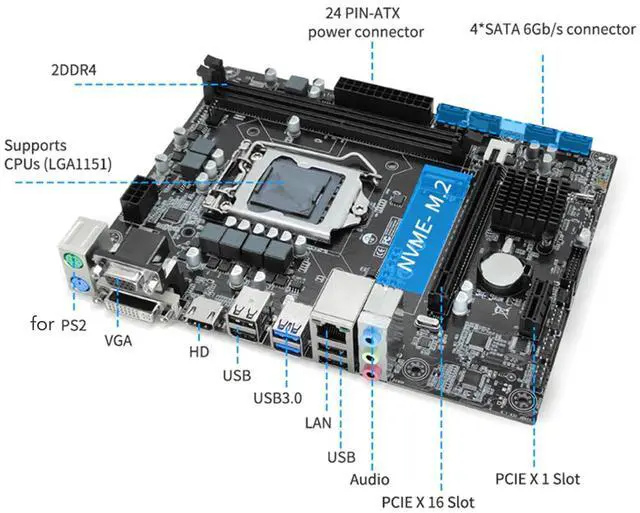 24 PIN-ATX
power connector

4*SATA 6Gb/s connector

2DDR4

Supports
CPUs (LGA1151)

NVME- M.2

for PS2

VGA

HD

USB

USB3.0

LAN

USB

Audio

PCIE X 16 Slot

PCIE X 1 Slot