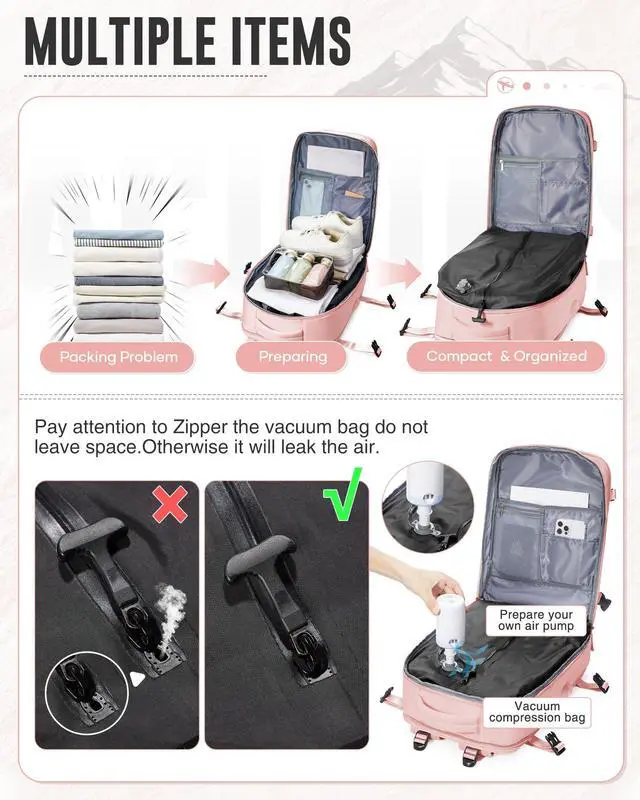 MULTIPLE ITEMS

Packing Problem

Preparing

Compact & Organized

Pay attention to Zipper the vacuum bag do not leave space.Otherwise it will leak the air.

Prepare your own air pump

Vacuum compression bag