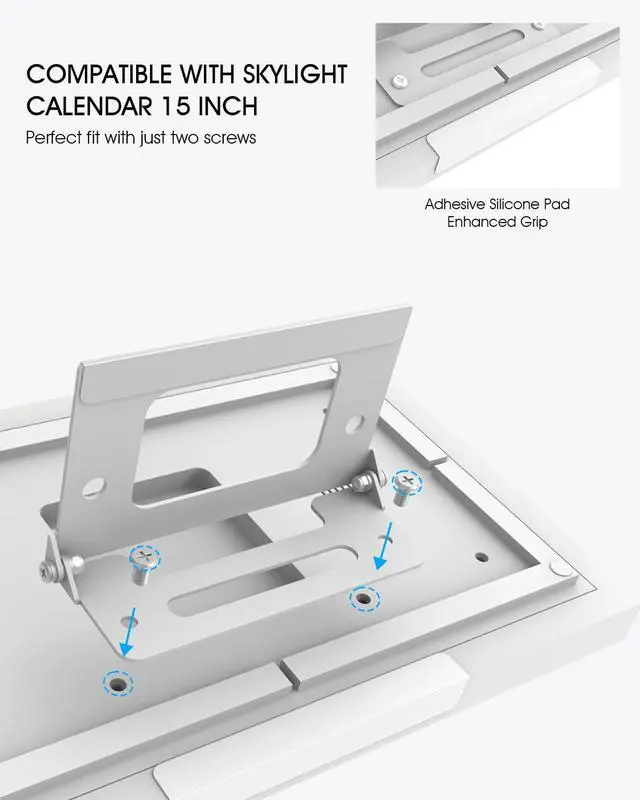 COMPATIBLE WITH SKYLIGHT CALENDAR 15 INCH
Perfect fit with just two screws

Adhesive Silicone Pad
Enhanced Grip