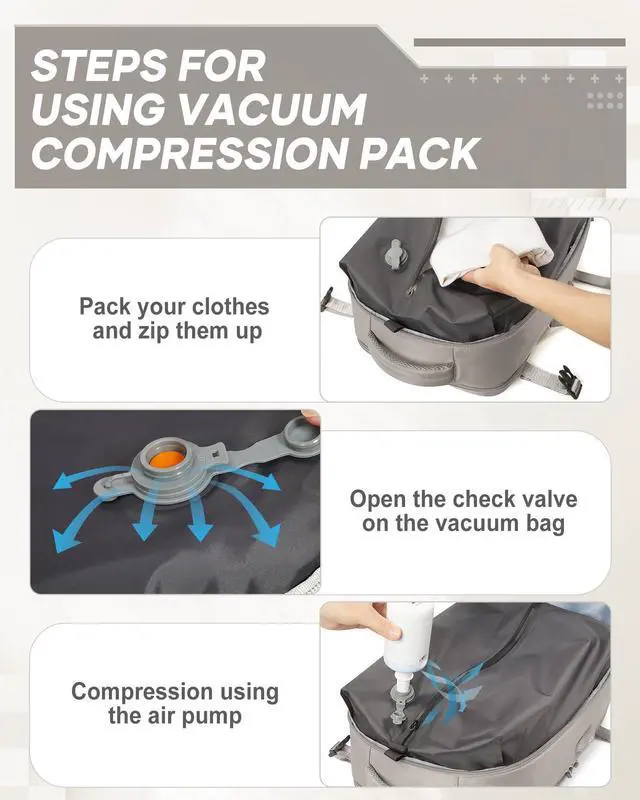 STEPS FOR USING VACUUM COMPRESSION PACK

Pack your clothes and zip them up

Open the check valve on the vacuum bag

Compression using the air pump