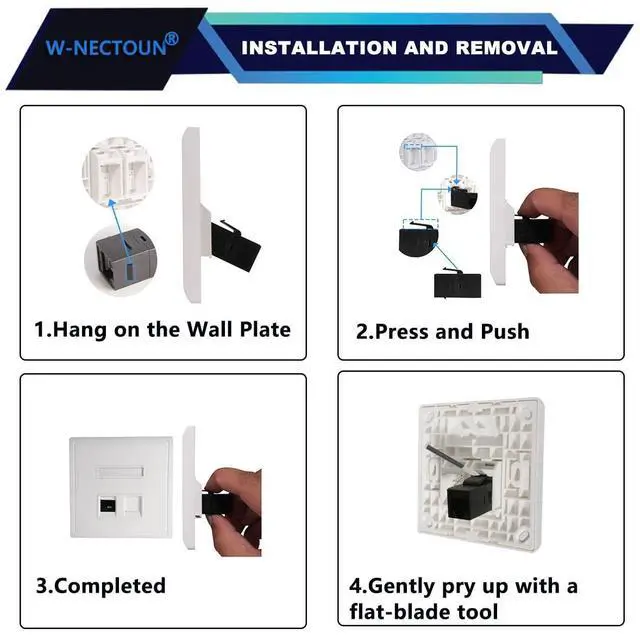 W-NECTOUN®

INSTALLATION AND REMOVAL

1.Hang on the Wall Plate

2.Press and Push

3.Completed

4.Gently pry up with a flat-blade tool