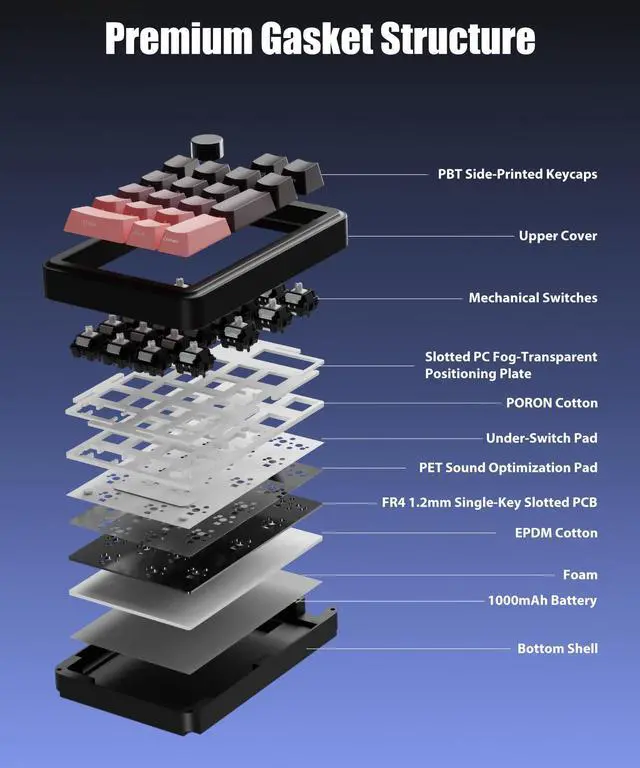 Premium Gasket Structure

PBT Side-Printed Keycaps

Upper Cover

Mechanical Switches

Slotted PC Fog-Transparent Positioning Plate

PORON Cotton

Under-Switch Pad

PET Sound Optimization Pad

FR4 1.2mm Single-Key Slotted PCB

EPDM Cotton

Foam

1000mAh Battery

Bottom Shell