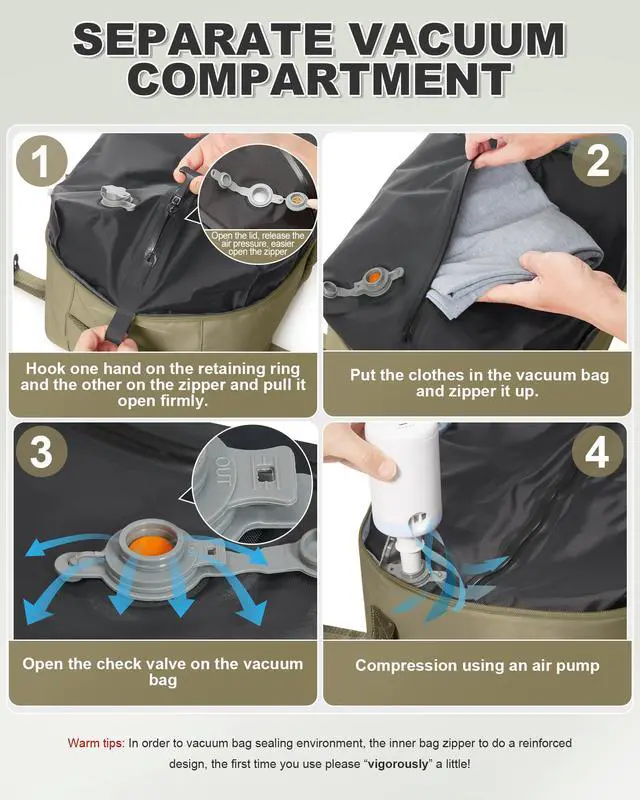 SEPARATE VACUUM COMPARTMENT

1

Open the lid, release the air pressure, easier open the zipper

Hook one hand on the retaining ring and the other on the zipper and pull it open firmly.

2

Put the clothes in the vacuum bag and zipper it up.

3

OUT

Open the check valve on the vacuum bag

4

Compression using an air pump

Warm tips: In order to vacuum bag sealing environment, the inner bag zipper to do a reinforced design, the first time you use please "vigorously" a little!