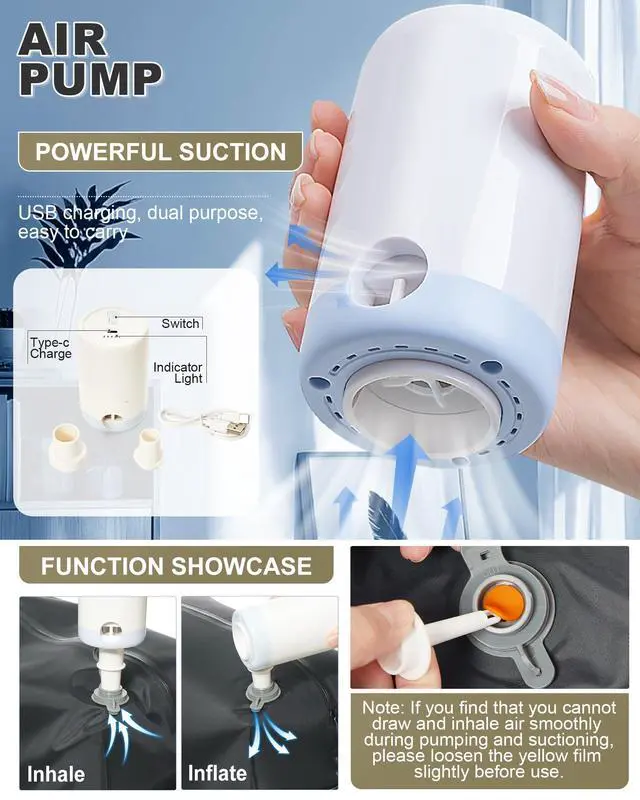 AIR PUMP

POWERFUL SUCTION

USB charging, dual purpose, easy to carry

Switch

Type-c Charge

Indicator Light

FUNCTION SHOWCASE

Inhale

Inflate

Note: If you find that you cannot draw and inhale air smoothly during pumping and suctioning, please loosen the yellow film slightly before use.