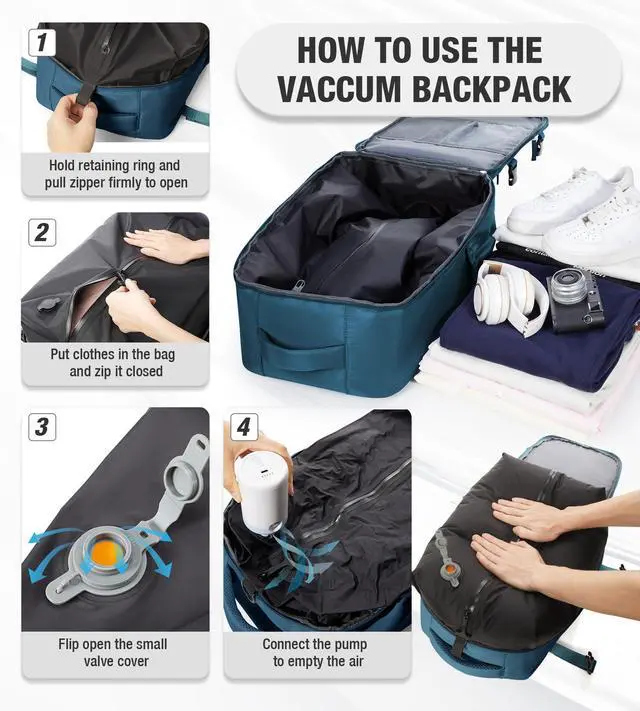 HOW TO USE THE VACCUM BACKPACK

1

Hold retaining ring and pull zipper firmly to open

2

Put clothes in the bag and zip it closed

3

Flip open the small valve cover

4

Connect the pump to empty the air