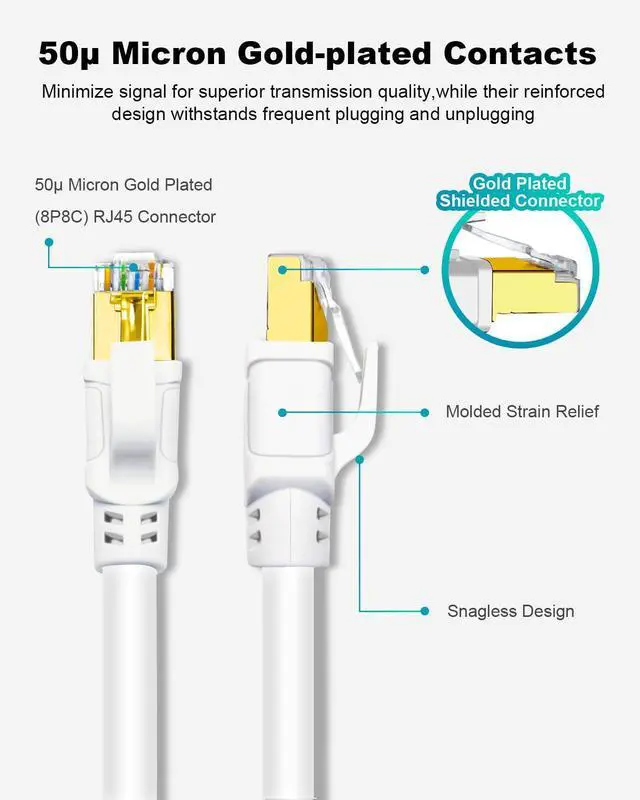 50μ Micron Gold-plated Contacts

Minimize signal for superior transmission quality,while their reinforced design withstands frequent plugging and unplugging

50μ Micron Gold Plated (8P8C) RJ45 Connector

Gold Plated Shielded Connector

Molded Strain Relief

Snagless Design