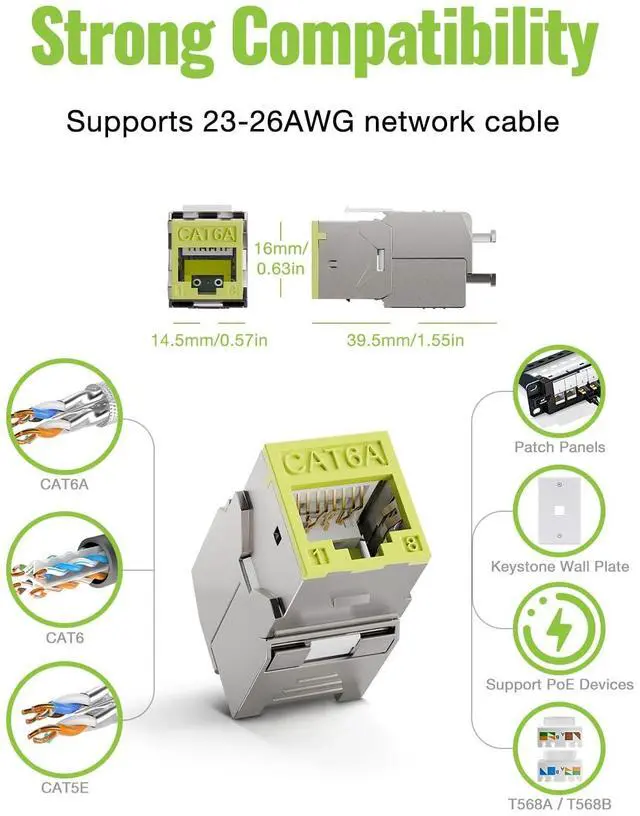 Strong Compatibility

Supports 23-26AWG network cable

CAT6A

16mm/ 0.63in

14.5mm/0.57in

39.5mm/1.55in

CAT6A

CAT6

CAT5E

CAT6A

1

8

Patch Panels

Keystone Wall Plate

Support PoE Devices

T568A / T568B