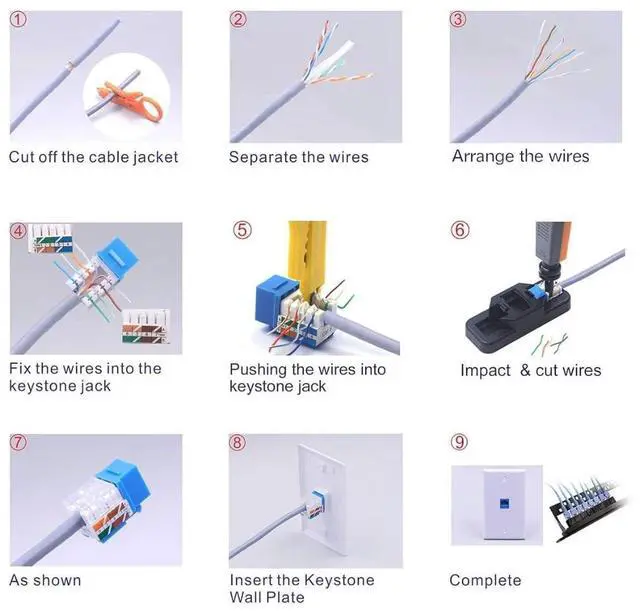 ①
Cut off the cable jacket

②
Separate the wires

③
Arrange the wires

④
Fix the wires into the keystone jack

⑤
Pushing the wires into keystone jack

⑥
Impact & cut wires

⑦
As shown

⑧
Insert the Keystone Wall Plate

⑨
Complete