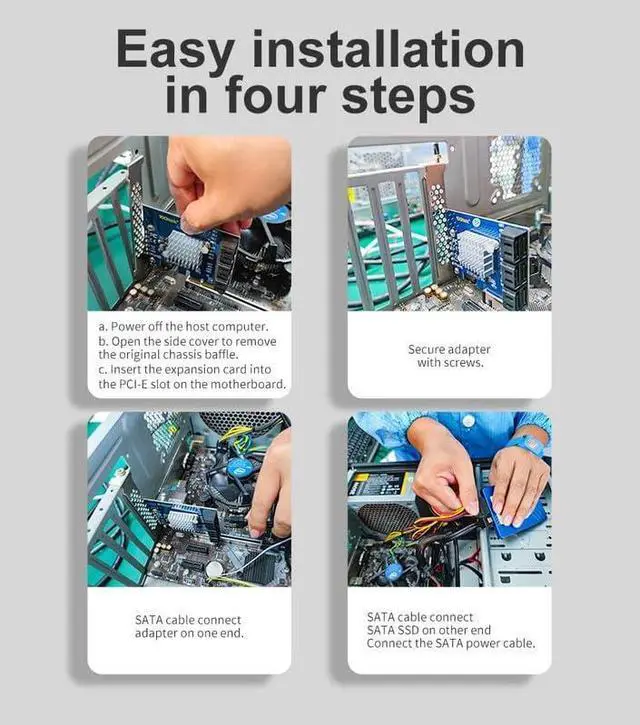 Easy installation in four steps

a. Power off the host computer.
b. Open the side cover to remove the original chassis baffle.
c. Insert the expansion card into the PCI-E slot on the motherboard.

Secure adapter with screws.

SATA cable connect adapter on one end.

SATA cable connect
SATA SSD on other end
Connect the SATA power cable.