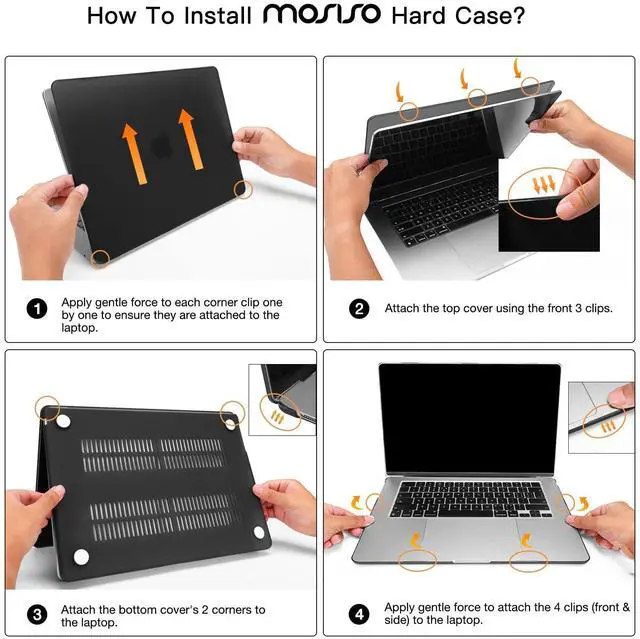 How To Install MOSISO Hard Case?

1 Apply gentle force to each corner clip one by one to ensure they are attached to the laptop.

2 Attach the top cover using the front 3 clips.

3 Attach the bottom cover's 2 corners to the laptop.

4 Apply gentle force to attach the 4 clips (front & side) to the laptop.