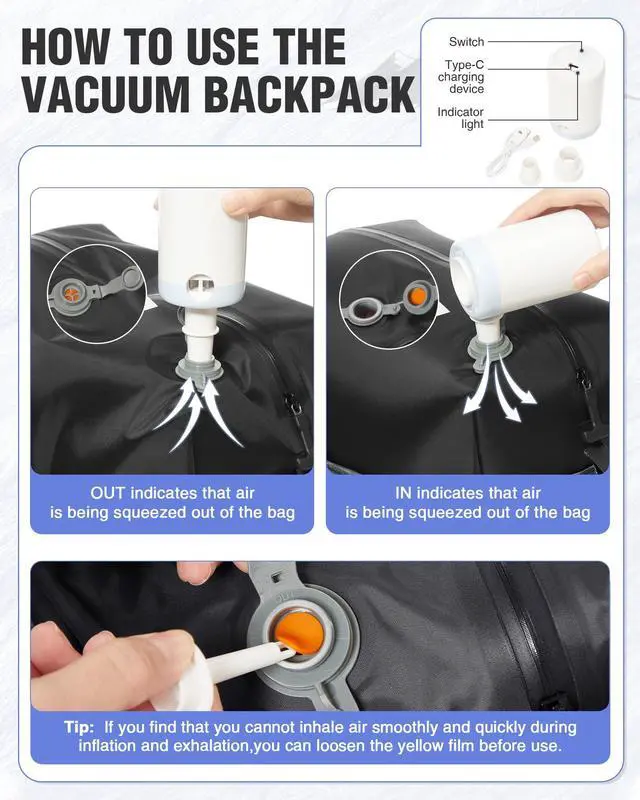 HOW TO USE THE VACUUM BACKPACK

Switch
Type-C charging device
Indicator light

OUT indicates that air is being squeezed out of the bag

IN indicates that air is being squeezed out of the bag

Tip: If you find that you cannot inhale air smoothly and quickly during inflation and exhalation,you can loosen the yellow film before use.