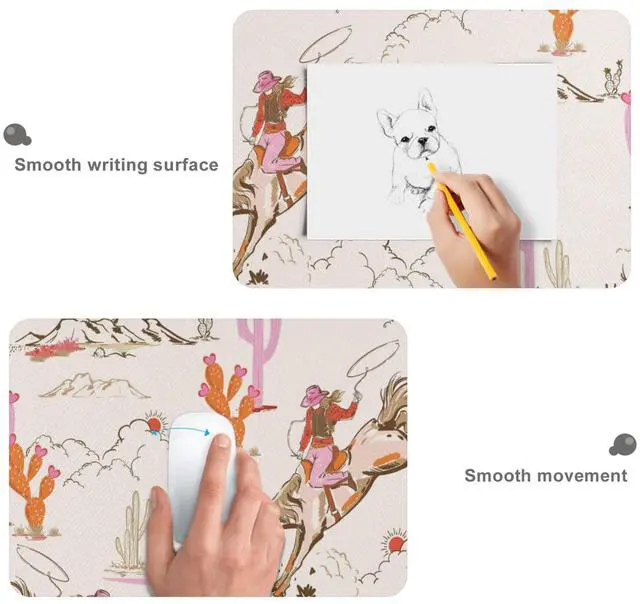 Smooth writing surface

Smooth movement