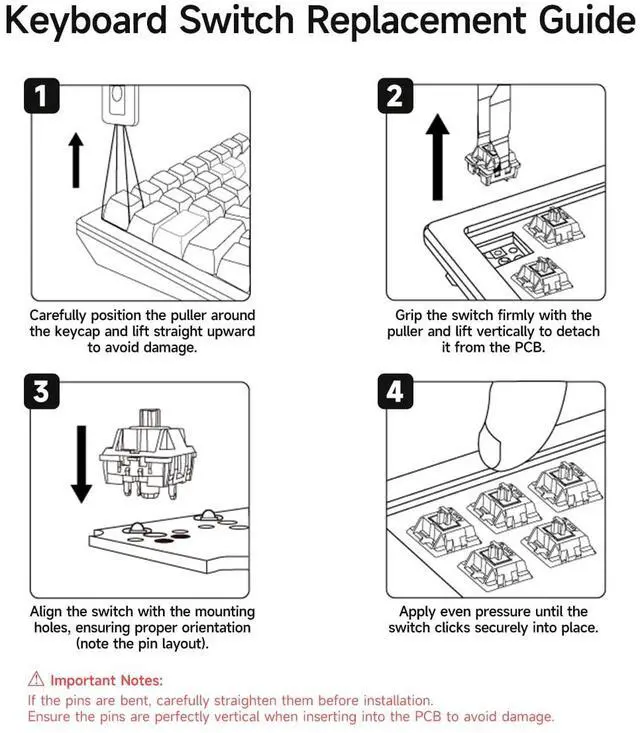 Keyboard Switch Replacement Guide

1

Carefully position the puller around the keycap and lift straight upward to avoid damage.

2

Grip the switch firmly with the puller and lift vertically to detach it from the PCB.

3

Align the switch with the mounting holes, ensuring proper orientation (note the pin layout).

4

Apply even pressure until the switch clicks securely into place.

⚠ Important Notes:
If the pins are bent, carefully straighten them before installation.
Ensure the pins are perfectly vertical when inserting into the PCB to avoid damage.