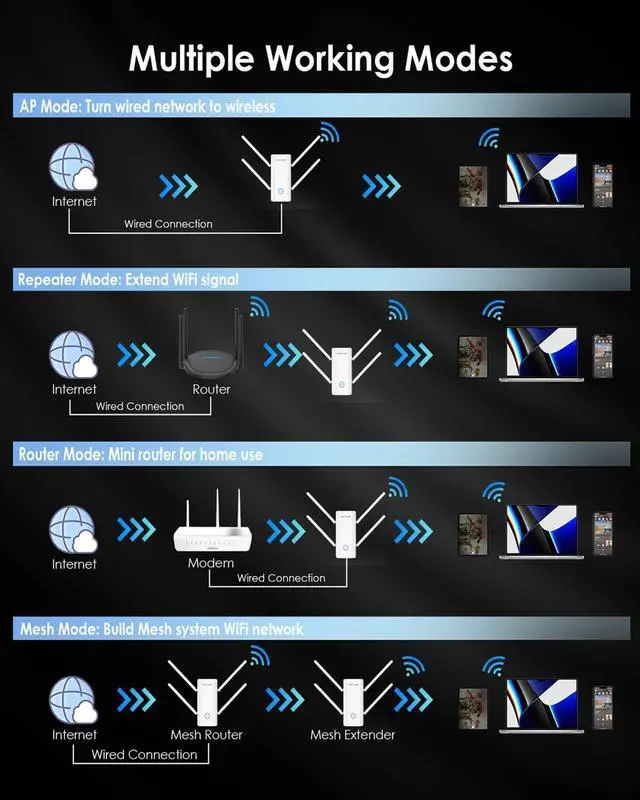 Multiple Working Modes

AP Mode: Turn wired network to wireless

Internet

Wired Connection

Repeater Mode: Extend WiFi signal

Internet

Router

Wired Connection

Router Mode: Mini router for home use

Internet

Modem

Wired Connection

Mesh Mode: Build Mesh system WiFi network

Internet

Mesh Router

Mesh Extender

Wired Connection