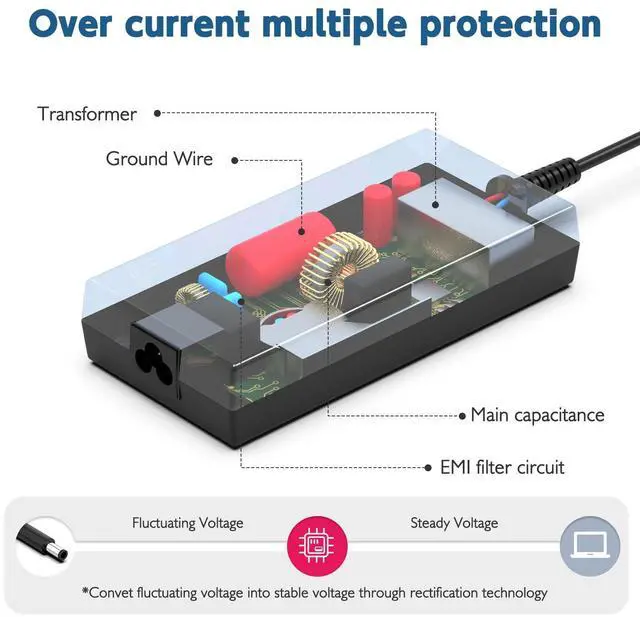 Over current multiple protection

Transformer

Ground Wire

Main capacitance

EMI filter circuit

Fluctuating Voltage

Steady Voltage

*Convet fluctuating voltage into stable voltage through rectification technology