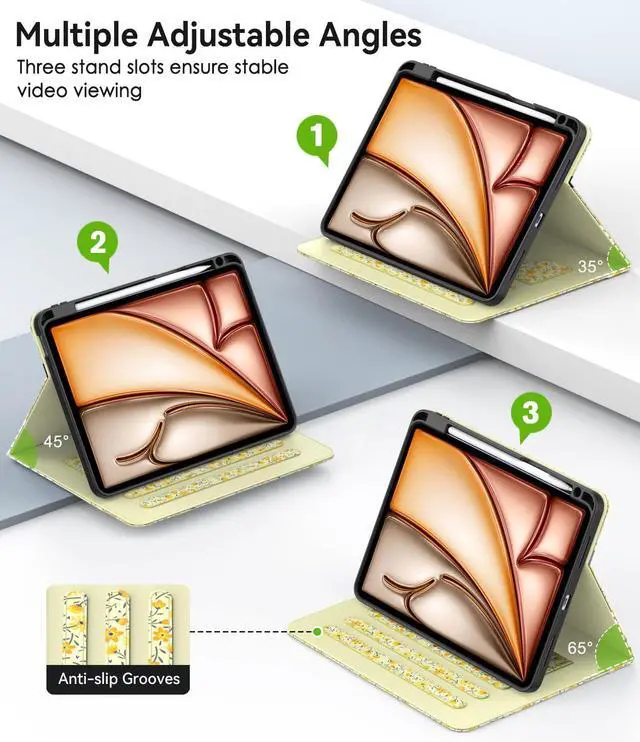 Multiple Adjustable Angles
Three stand slots ensure stable video viewing

1

35°

2

45°

3

65°

Anti-slip Grooves