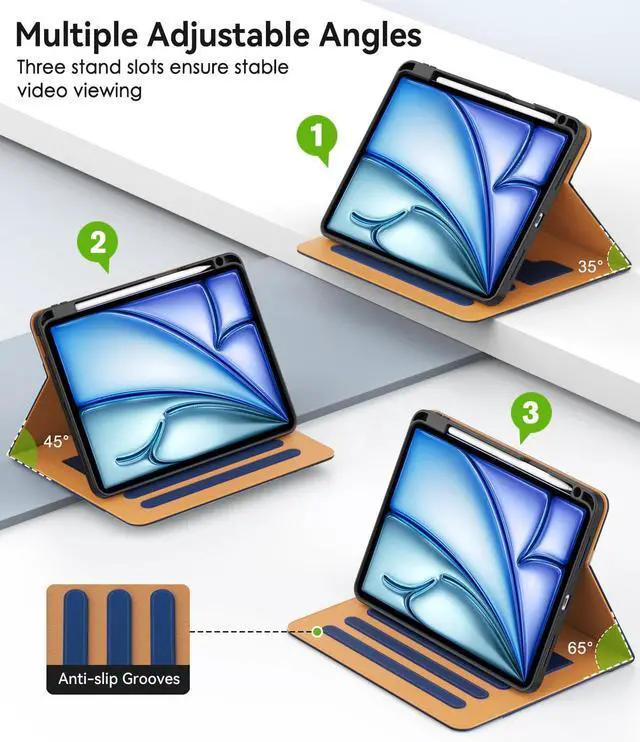 Multiple Adjustable Angles
Three stand slots ensure stable video viewing

1

35°

2

45°

3

65°

Anti-slip Grooves