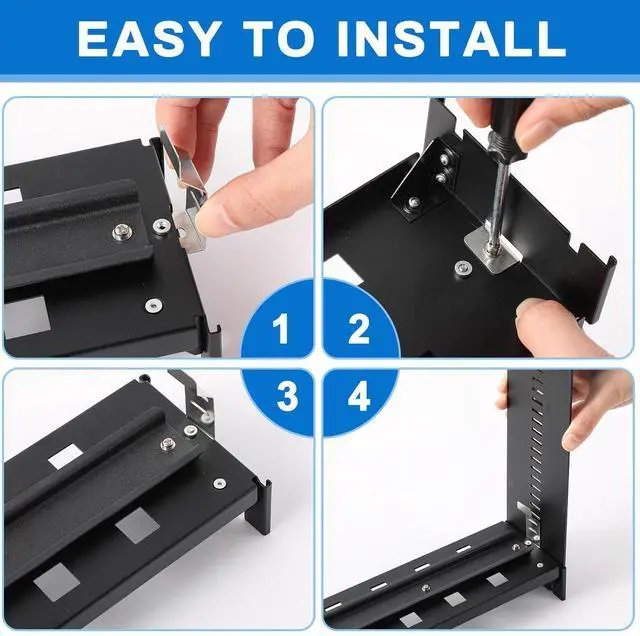 EASY TO INSTALL

1

2

3

4