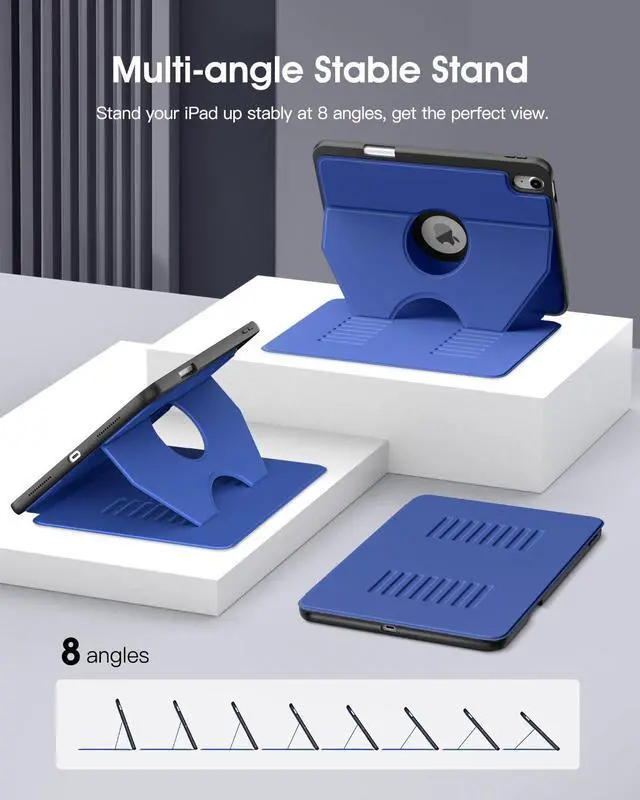 Multi-angle Stable Stand

Stand your iPad up stably at 8 angles, get the perfect view.

8 angles