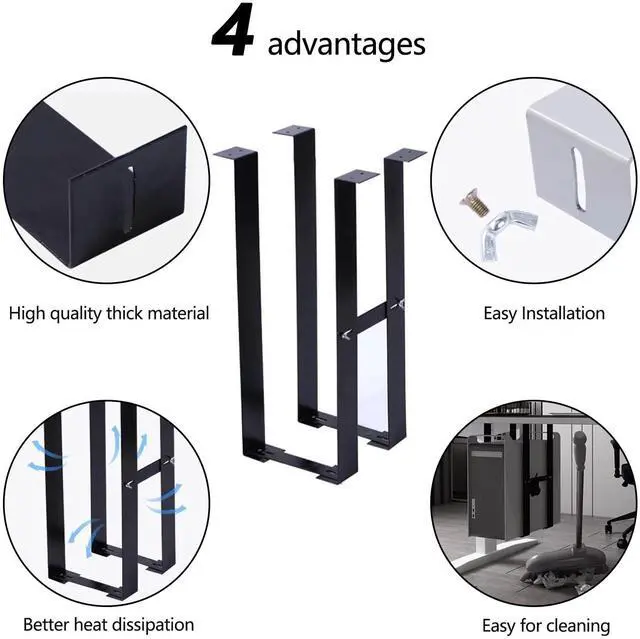 4 advantages

High quality thick material

Easy Installation

Better heat dissipation

Easy for cleaning