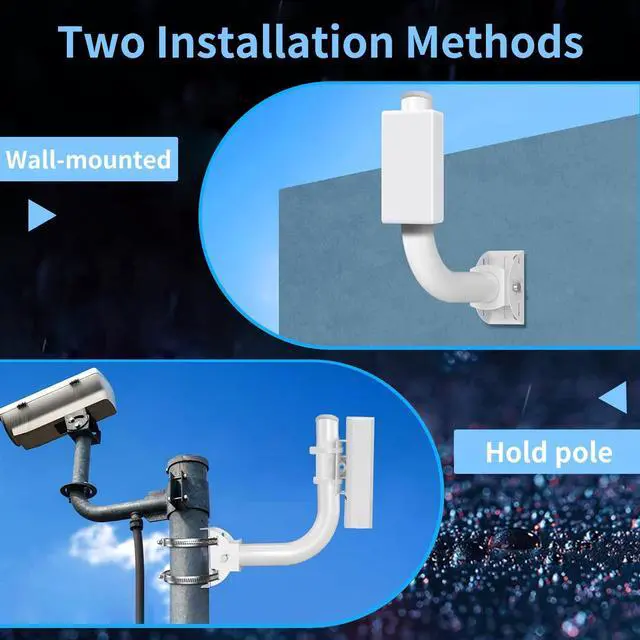 Two Installation Methods

Wall-mounted

Hold pole