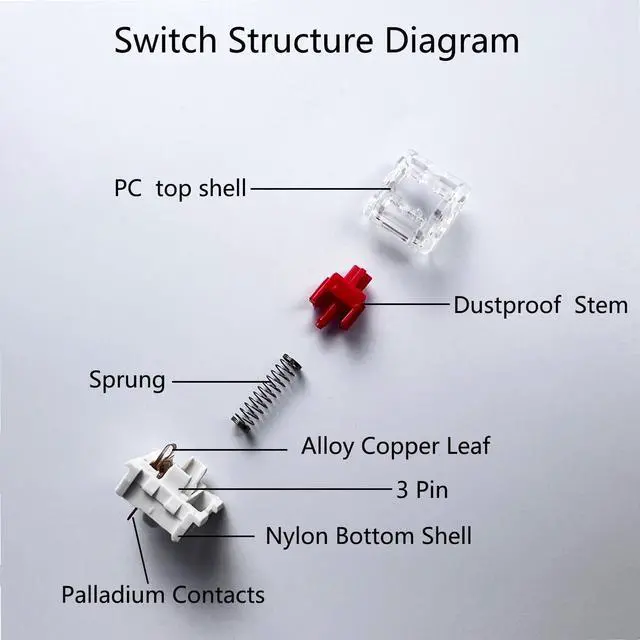 Switch Structure Diagram

PC top shell

Dustproof Stem

Sprung

Alloy Copper Leaf

3 Pin

Nylon Bottom Shell

Palladium Contacts