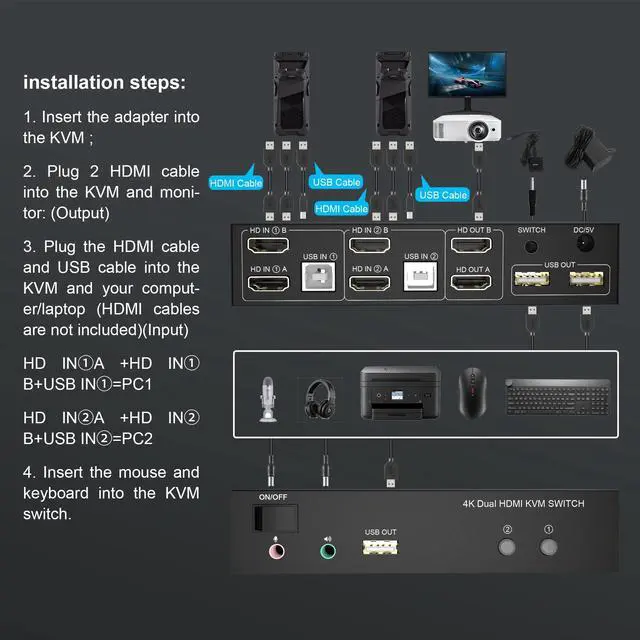 installation steps:

1. Insert the adapter into the KVM ;

2. Plug 2 HDMI cable into the KVM and monitor: (Output)

3. Plug the HDMI cable and USB cable into the KVM and your computer/laptop (HDMI cables are not included)(Input)

HD IN①A +HD IN① B+USB IN①=PC1

HD IN②A +HD IN② B+USB IN②=PC2

4. Insert the mouse and keyboard into the KVM switch.

HDMI Cable

USB Cable

HDMI Cable

USB Cable

HD IN ① B

HD IN ① A

USB IN ①

HD IN ② B

HD IN ② A

USB IN ②

HD OUT B

HD OUT A

SWITCH

DC/5V

USB OUT

ON/OFF

USB OUT

4K Dual HDMI KVM SWITCH

②

①