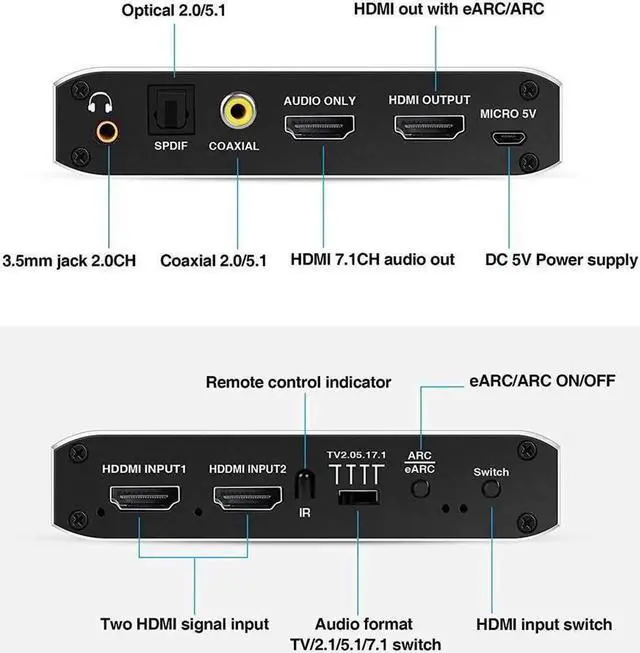 Optical 2.0/5.1

HDMI out with eARC/ARC

SPDIF

COAXIAL

AUDIO ONLY

HDMI OUTPUT

MICRO 5V

3.5mm jack 2.0CH

Coaxial 2.0/5.1

HDMI 7.1CH audio out

DC 5V Power supply

Remote control indicator

eARC/ARC ON/OFF

HDDMI INPUT1

HDDMI INPUT2

IR

TV2.05.17.1

ARC
eARC

Switch

Two HDMI signal input

Audio format TV/2.1/5.1/7.1 switch

HDMI input switch