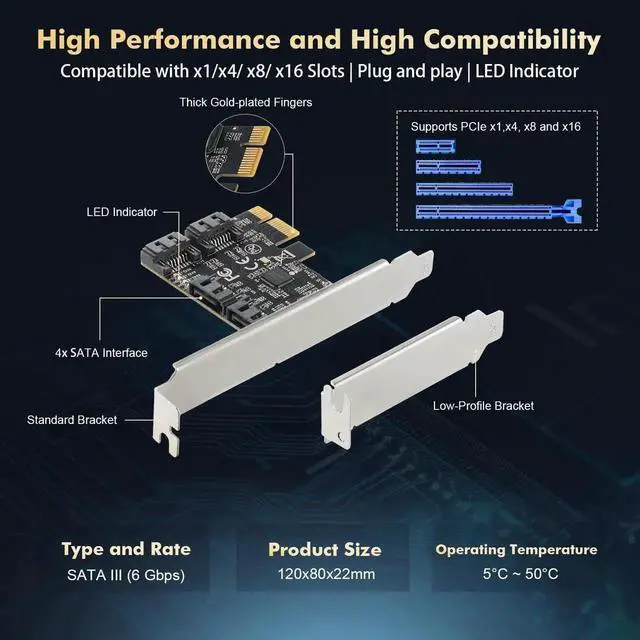 High Performance and High Compatibility

Compatible with x1/x4/ x8/ x16 Slots | Plug and play | LED Indicator

Thick Gold-plated Fingers

Supports PCIe x1,x4, x8 and x16

LED Indicator

4x SATA Interface

Standard Bracket

Low-Profile Bracket

Type and Rate
SATA III (6 Gbps)

Product Size
120x80x22mm

Operating Temperature
5°C ~ 50°C