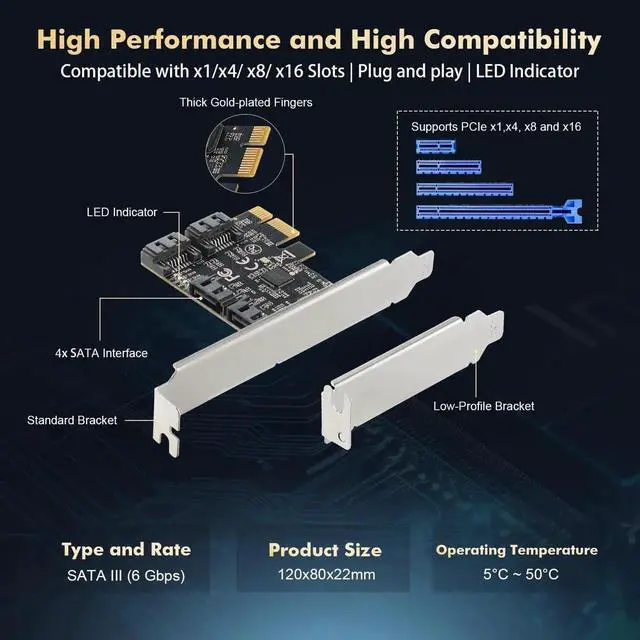 High Performance and High Compatibility

Compatible with x1/x4/ x8/ x16 Slots | Plug and play | LED Indicator

Thick Gold-plated Fingers

Supports PCIe x1,x4, x8 and x16

LED Indicator

4x SATA Interface

Standard Bracket

Low-Profile Bracket

Type and Rate
SATA III (6 Gbps)

Product Size
120x80x22mm

Operating Temperature
5°C ~ 50°C