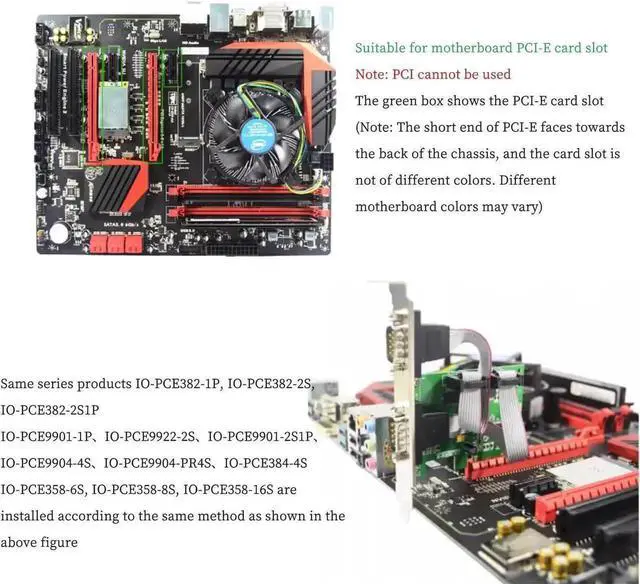 Suitable for motherboard PCI-E card slot

Note: PCI cannot be used

The green box shows the PCI-E card slot (Note: The short end of PCI-E faces towards the back of the chassis, and the card slot is not of different colors. Different motherboard colors may vary)

Same series products IO-PCE382-1P, IO-PCE382-2S, IO-PCE382-2S1P
IO-PCE9901-1P、IO-PCE9922-2S、IO-PCE9901-2S1P、IO-PCE9904-4S、IO-PCE9904-PR4S、IO-PCE384-4S
IO-PCE358-6S, IO-PCE358-8S, IO-PCE358-16S are installed according to the same method as shown in the above figure