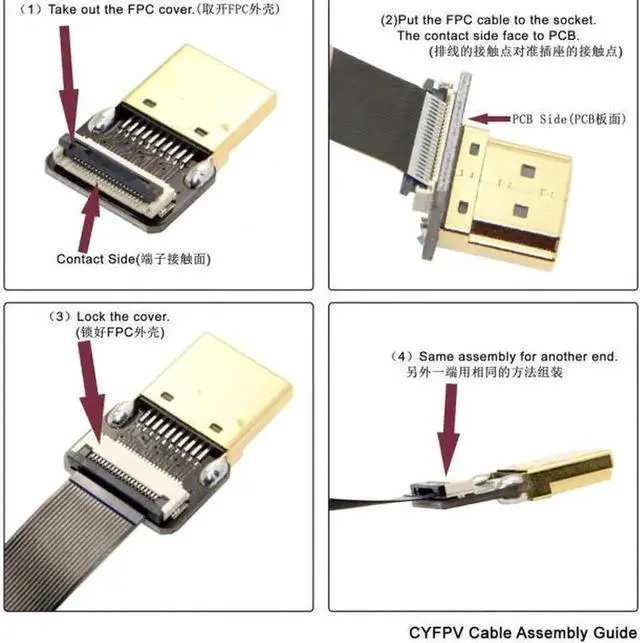 （1）Take out the FPC cover.(取开FPC外壳)

Contact Side(端子接触面)

(2)Put the FPC cable to the socket. The contact side face to PCB. (排线的接触点对准插座的接触点)

PCB Side(PCB板面)

（3）Lock the cover. (锁好FPC外壳)

（4）Same assembly for another end. 另外一端用相同的方法组装

CYFPV Cable Assembly Guide