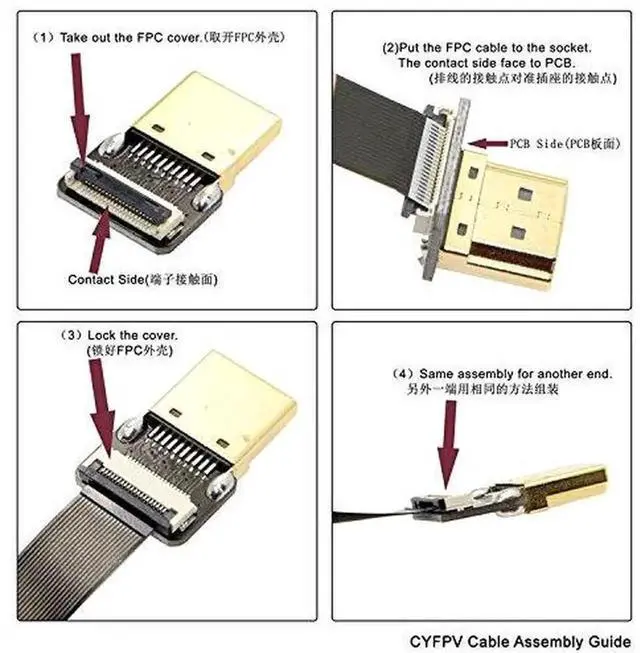 （1）Take out the FPC cover.(取开FPC外壳)

Contact Side(端子接触面)

(2)Put the FPC cable to the socket.
The contact side face to PCB.
(排线的接触点对准插座的接触点)

PCB Side(PCB板面)

（3）Lock the cover.
(锁好FPC外壳)

（4）Same assembly for another end.
另外一端用相同的方法组装

CYFPV Cable Assembly Guide