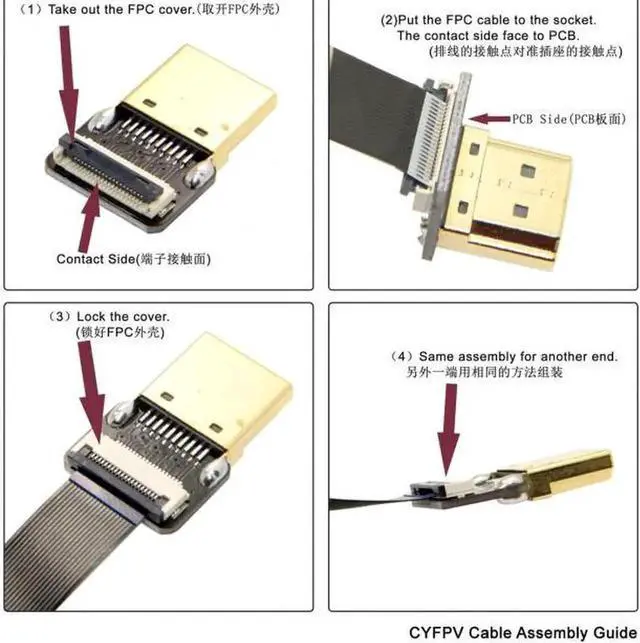 （1）Take out the FPC cover.(取开FPC外壳)

Contact Side(端子接触面)

(2)Put the FPC cable to the socket.
The contact side face to PCB.
(排线的接触点对准插座的接触点)

PCB Side(PCB板面)

（3）Lock the cover.
(锁好FPC外壳)

（4）Same assembly for another end.
另外一端用相同的方法组装

CYFPV Cable Assembly Guide