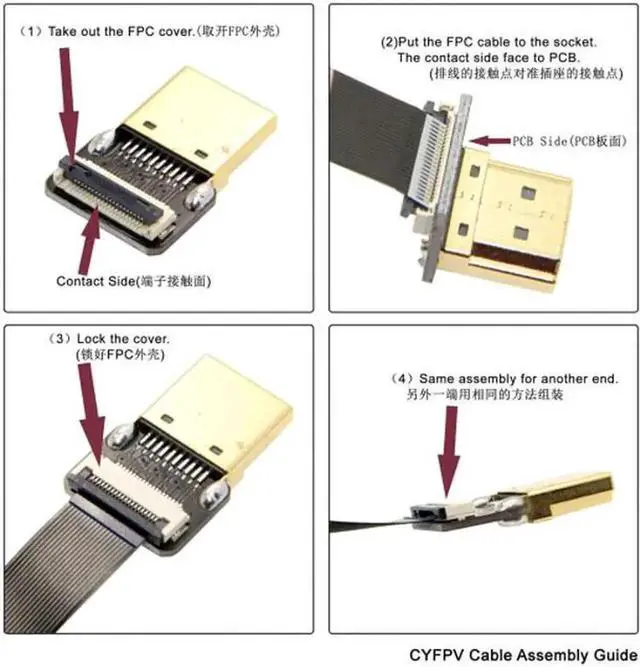 （1）Take out the FPC cover.(取开FPC外壳)

Contact Side(端子接触面)

(2)Put the FPC cable to the socket. The contact side face to PCB. (排线的接触点对准插座的接触点)

PCB Side(PCB板面)

（3）Lock the cover. (锁好FPC外壳)

（4）Same assembly for another end. 另外一端用相同的方法组装

CYFPV Cable Assembly Guide