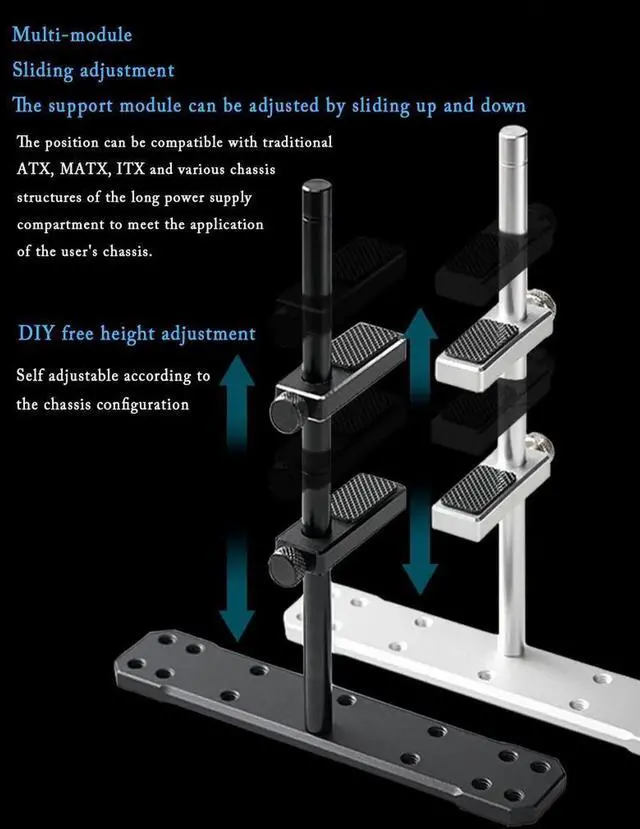 Multi-module

Sliding adjustment

The support module can be adjusted by sliding up and down

The position can be compatible with traditional ATX, MATX, ITX and various chassis structures of the long power supply compartment to meet the application of the user's chassis.

DIY free height adjustment

Self adjustable according to the chassis configuration