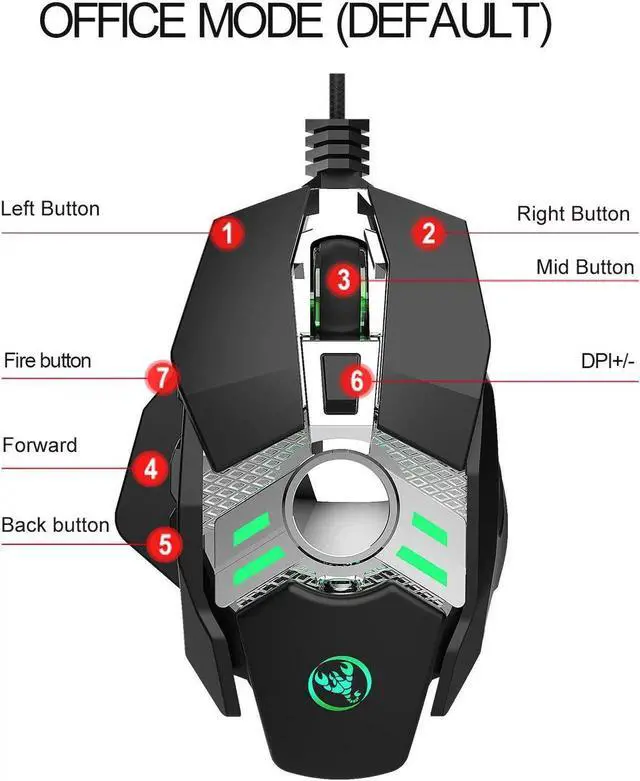 OFFICE MODE (DEFAULT)

Left Button
1
Right Button
2
Mid Button
3
Fire button
7
DPI+/-
6
Forward
4
Back button
5