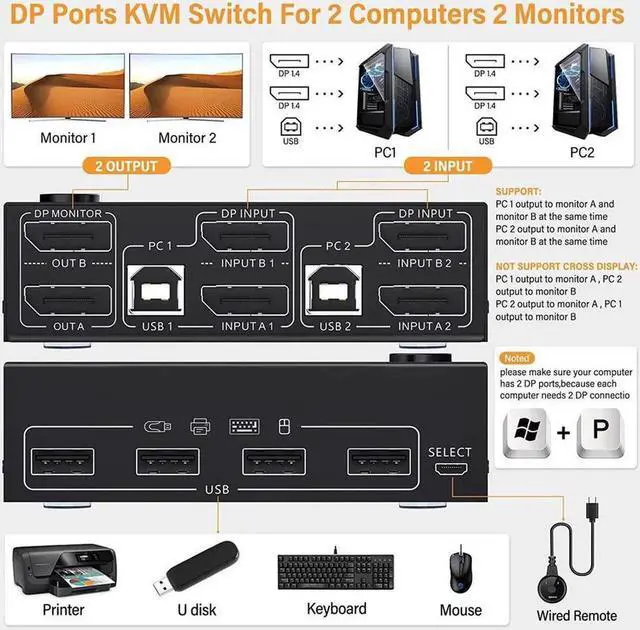 DP Ports KVM Switch For 2 Computers 2 Monitors

Monitor 1

Monitor 2

DP 1.4

DP 1.4

USB

PC1

DP 1.4

DP 1.4

USB

PC2

2 OUTPUT

2 INPUT

DP MONITOR

OUT B

OUT A

PC 1

USB 1

DP INPUT

INPUT B 1

INPUT A 1

PC 2

USB 2

DP INPUT

INPUT B 2

INPUT A 2

SUPPORT:
PC 1 output to monitor A and monitor B at the same time
PC 2 output to monitor A and monitor B at the same time

NOT SUPPORT CROSS DISPLAY:
PC 1 output to monitor A , PC 2 output to monitor B
PC 2 output to monitor A , PC 1 output to monitor B

Noted
please make sure your computer has 2 DP ports,because each computer needs 2 DP connectio

+ P

SELECT

USB

Printer

U disk

Keyboard

Mouse

Wired Remote