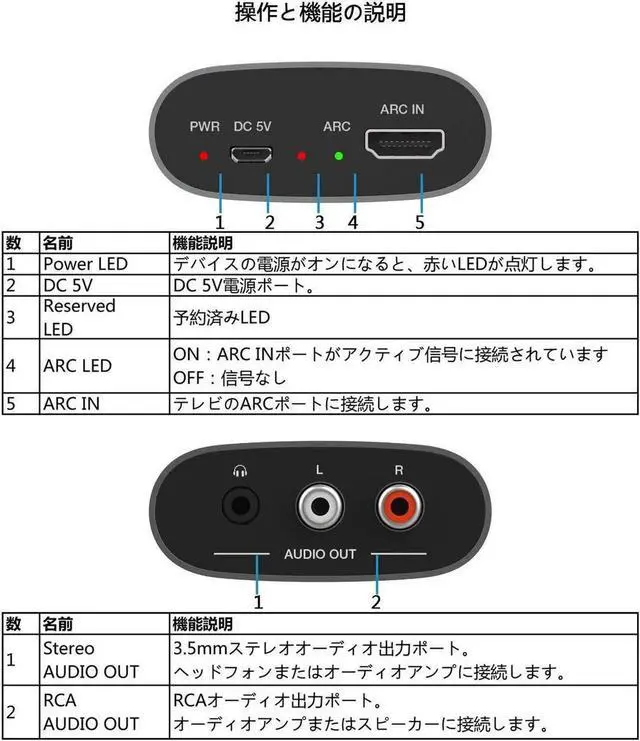 操作と機能の説明

PWR DC 5V ARC ARC IN

1 2 3 4 5

| 数 | 名前 | 機能説明 |
|---|---|---|
| 1 | Power LED | デバイスの電源がオンになると、赤いLEDが点灯します。 |
| 2 | DC 5V | DC 5V電源ポート。 |
| 3 | Reserved LED | 予約済みLED |
| 4 | ARC LED | ON：ARC INポートがアクティブ信号に接続されています OFF：信号なし |
| 5 | ARC IN | テレビのARCポートに接続します。 |

L R

AUDIO OUT

1 2

| 数 | 名前 | 機能説明 |
|---|---|---|
| 1 | Stereo AUDIO OUT | 3.5mmステレオオーディオ出力ポート。 ヘッドフォンまたはオーディオアンプに接続します。 |
| 2 | RCA AUDIO OUT | RCAオーディオ出力ポート。 オーディオアンプまたはスピーカーに接続します。 |