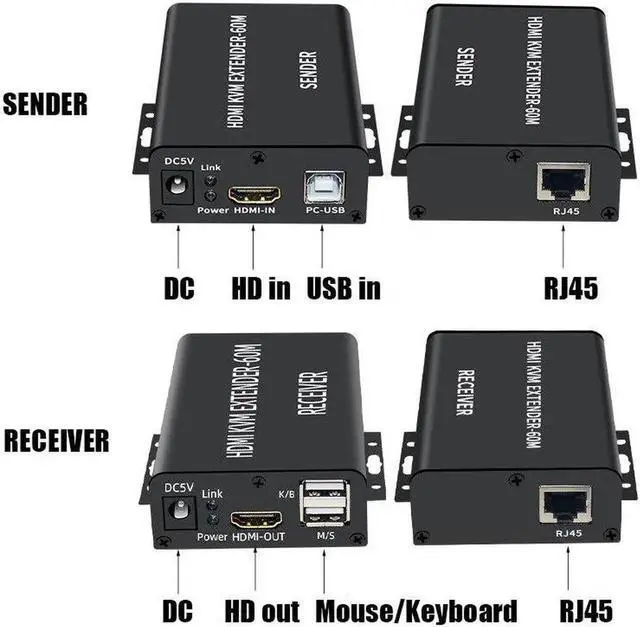 SENDER

HDMI KVM EXTENDER-60M

SENDER

DC5V
Link
Power HDMI-IN
PC-USB

HDMI KVM EXTENDER-60M

SENDER

RJ45

DC HD in USB in RJ45

RECEIVER

HDMI KVM EXTENDER-60M

RECEIVER

DC5V
Link
Power HDMI-OUT
K/B
M/S

HDMI KVM EXTENDER-60M

RECEIVER

RJ45

DC HD out Mouse/Keyboard RJ45