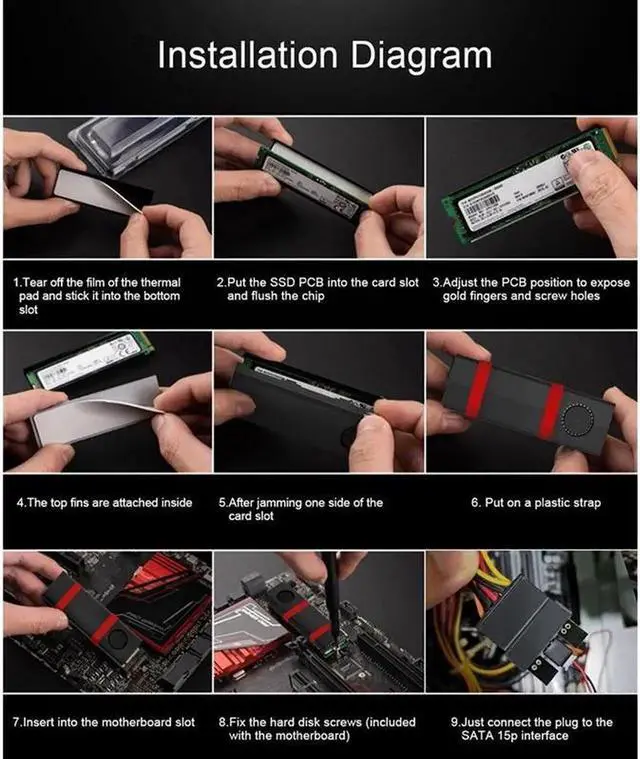 Installation Diagram

1.Tear off the film of the thermal pad and stick it into the bottom slot

2.Put the SSD PCB into the card slot and flush the chip

3.Adjust the PCB position to expose gold fingers and screw holes

4.The top fins are attached inside

5.After jamming one side of the card slot

6. Put on a plastic strap

7.Insert into the motherboard slot

8.Fix the hard disk screws (included with the motherboard)

9.Just connect the plug to the SATA 15p interface