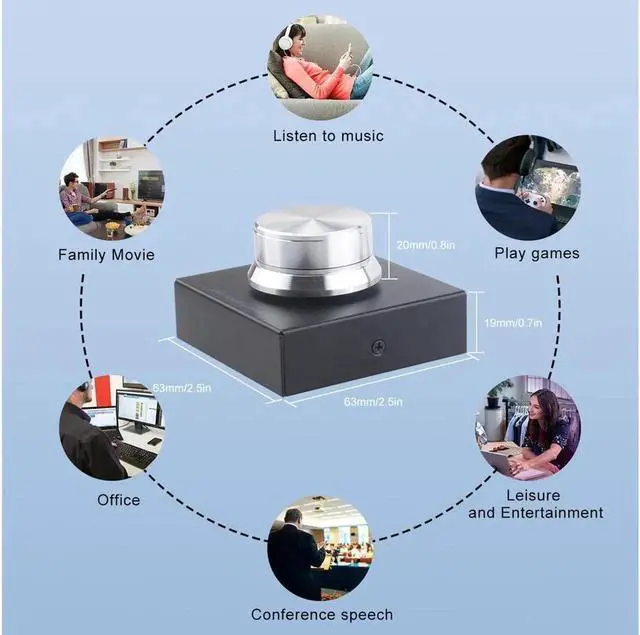 Listen to music

Family Movie

Play games

20mm/0.8in

19mm/0.7in

63mm/2.5in

63mm/2.5in

Office

Leisure and Entertainment

Conference speech