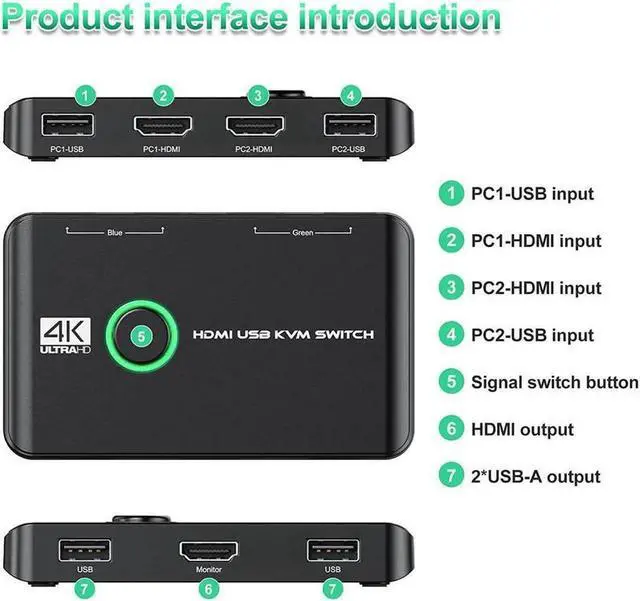 Product interface introduction

1
2
3
4

PC1-USB
PC1-HDMI
PC2-HDMI
PC2-USB

Blue
Green

4K
ULTRAHD

5

HDMI USB KVM SWITCH

USB
Monitor
USB

7
6
7

1 PC1-USB input

2 PC1-HDMI input

3 PC2-HDMI input

4 PC2-USB input

5 Signal switch button

6 HDMI output

7 2*USB-A output