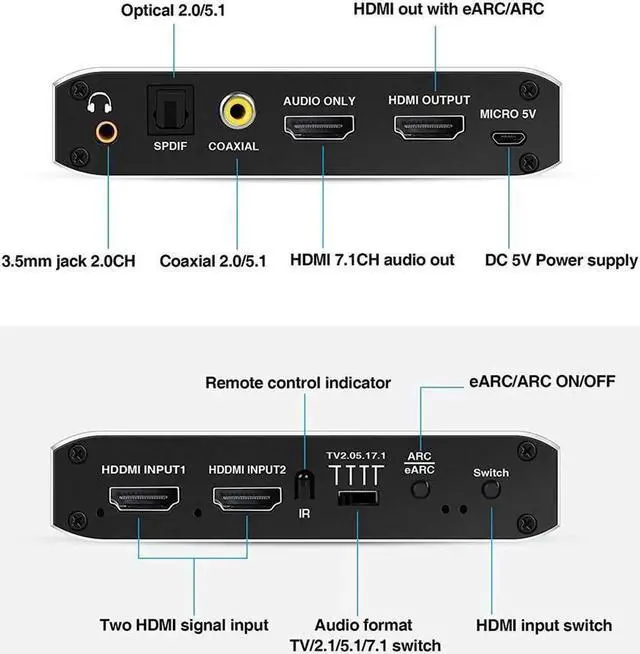 Optical 2.0/5.1

HDMI out with eARC/ARC

SPDIF

COAXIAL

AUDIO ONLY

HDMI OUTPUT

MICRO 5V

3.5mm jack 2.0CH

Coaxial 2.0/5.1

HDMI 7.1CH audio out

DC 5V Power supply

Remote control indicator

eARC/ARC ON/OFF

HDDMI INPUT1

HDDMI INPUT2

IR

TV2.05.17.1

ARC
eARC

Switch

Two HDMI signal input

Audio format
TV/2.1/5.1/7.1 switch

HDMI input switch