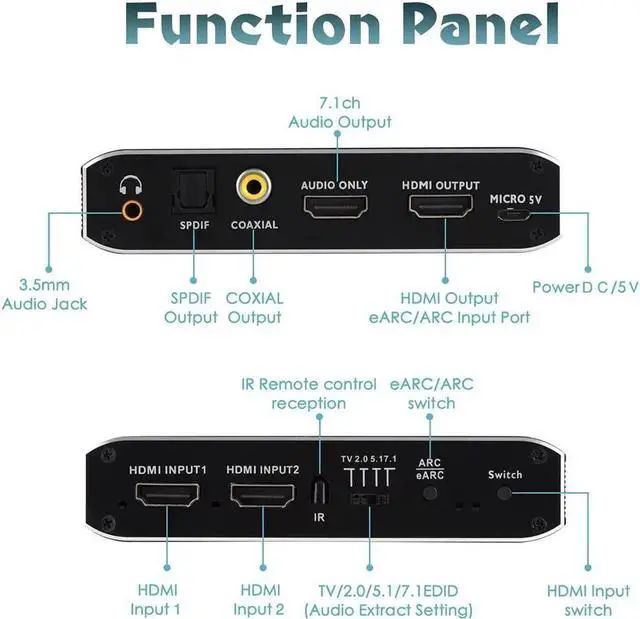 Function Panel

7.1ch
Audio Output

AUDIO ONLY
HDMI OUTPUT
MICRO 5V
SPDIF
COAXIAL

3.5mm
Audio Jack

SPDIF
Output

COXIAL
Output

HDMI Output
eARC/ARC Input Port

Power D C /5 V

IR Remote control
reception

eARC/ARC
switch

HDMI INPUT1
HDMI INPUT2
IR
TV 2.0 5.1 7.1
ARC
eARC
Switch

HDMI
Input 1

HDMI
Input 2

TV/2.0/5.1/7.1EDID
(Audio Extract Setting)

HDMI Input
switch